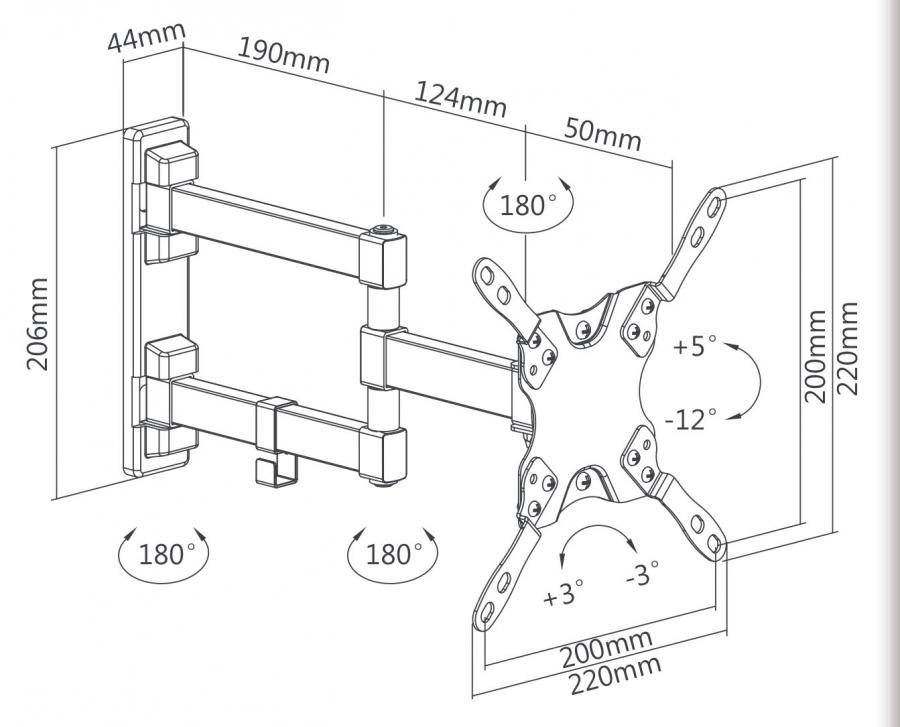 44mm
190mm
124mm
50mm
180°
206mm
+5°
-12°
200mm
220mm
180°
180°
+3°
-3°
200mm
220mm